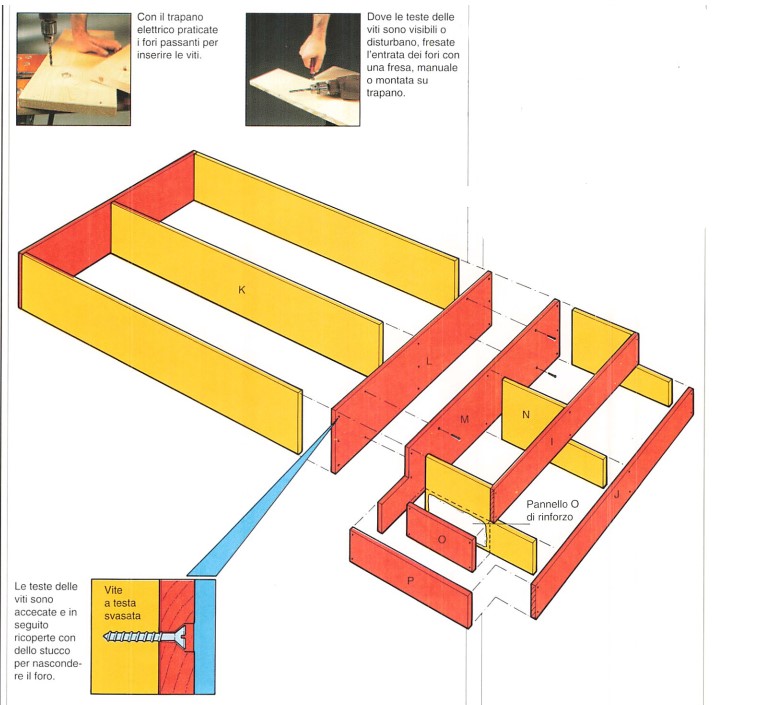 Con il trapano elettrico praticate i fori passanti per inserire le viti.

Dove le teste delle viti sono visibili o disturbano, fresate l'entrata dei fori con una fresa, manuale o montata su trapano.

K

L

M

N

I

J

Pannello O di rinforzo

O

P

Le teste delle viti sono accecate e in seguito ricoperte con dello stucco per nascondere il foro.

Vite a testa svasata